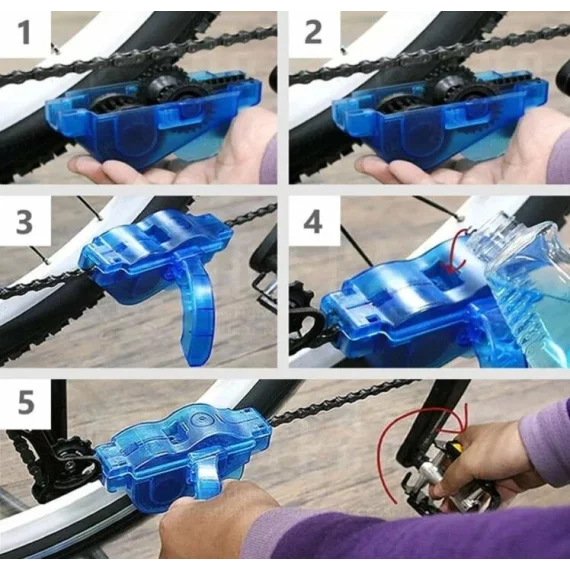 1

2

3

4

5