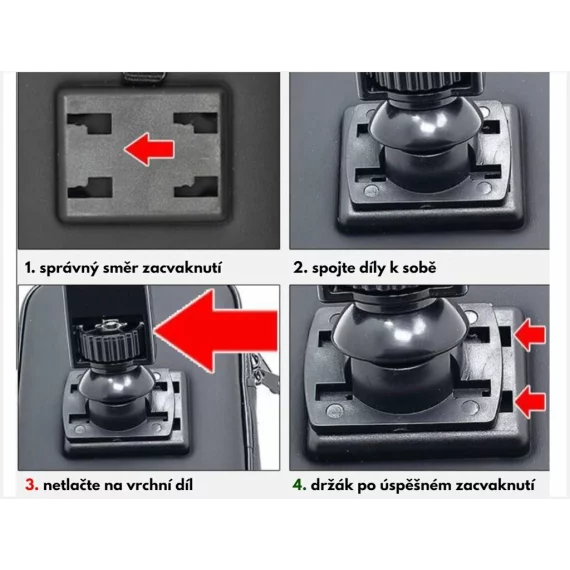 1. správný směr zacvaknutí

2. spojte díly k sobě

3. netlačte na vrchní díl

4. držák po úspěšném zacvaknutí