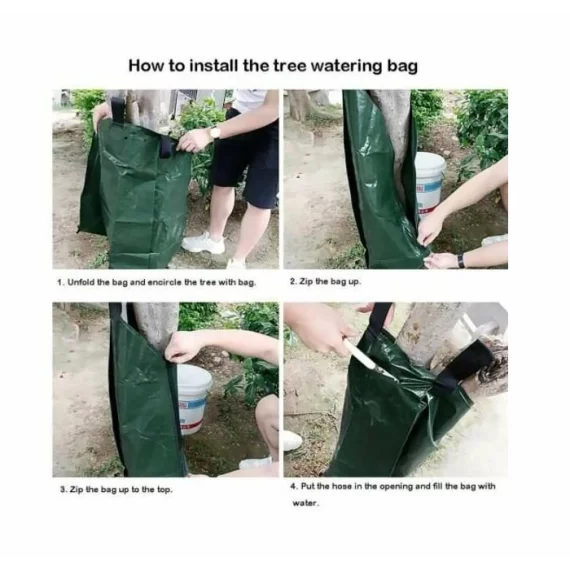 How to install the tree watering bag

1. Unfold the bag and encircle the tree with bag.

2. Zip the bag up.

3. Zip the bag up to the top.

4. Put the hose in the opening and fill the bag with water.