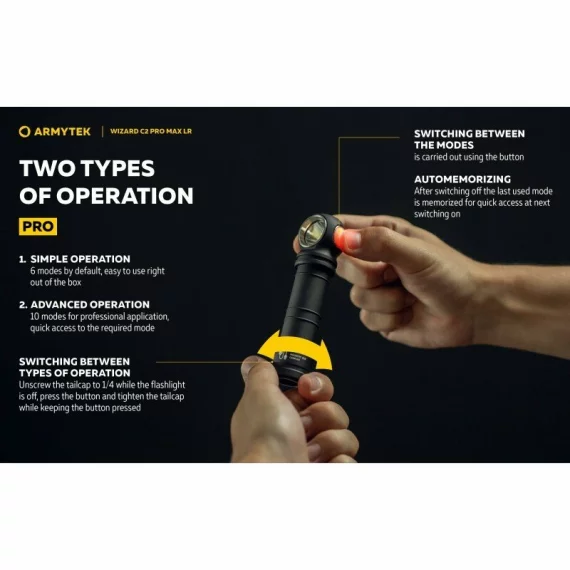 ARMYTEK | WIZARD C2 PRO MAX LR

TWO TYPES OF OPERATION

PRO

1. SIMPLE OPERATION
6 modes by default, easy to use right out of the box

2. ADVANCED OPERATION
10 modes for professional application, quick access to the required mode

SWITCHING BETWEEN TYPES OF OPERATION
Unscrew the tailcap to 1/4 while the flashlight is off, press the button and tighten the tailcap while keeping the button pressed

SWITCHING BETWEEN THE MODES
is carried out using the button

AUTOMEMORIZING
After switching off the last used mode is memorized for quick access at next switching on